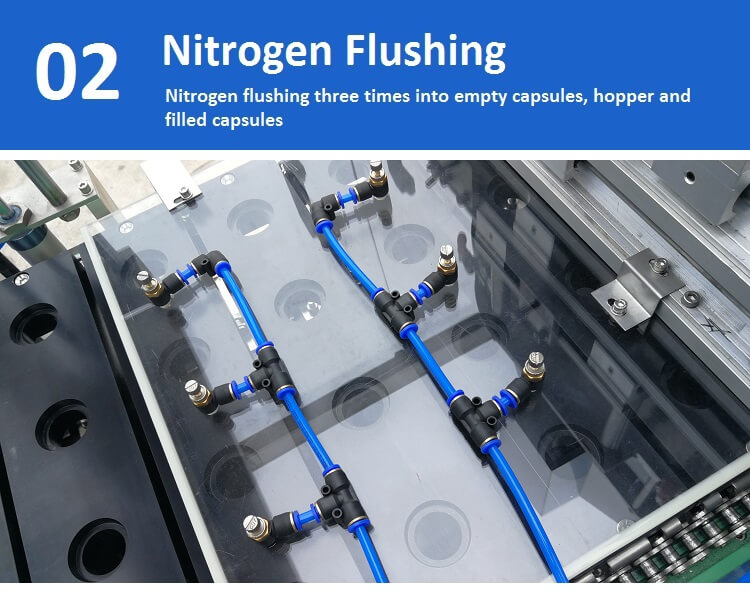 02

Nitrogen Flushing

Nitrogen flushing three times into empty capsules, hopper and filled capsules